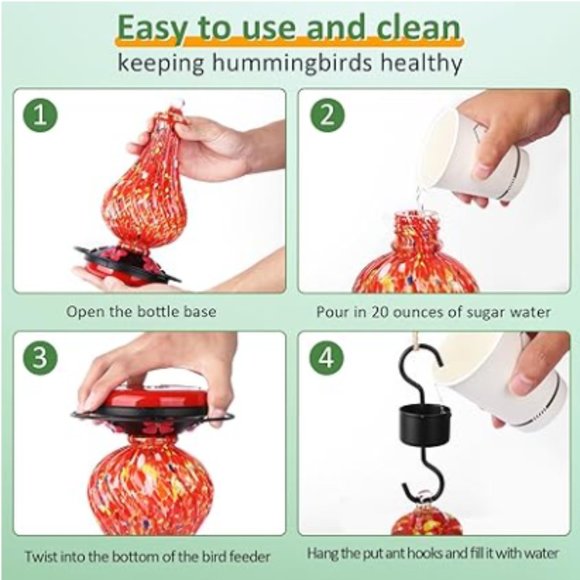 Easy to use and clean
keeping hummingbirds healthy

1

Open the bottle base

2

Pour in 20 ounces of sugar water

3

Twist into the bottom of the bird feeder

4

Hang the put ant hooks and fill it with water